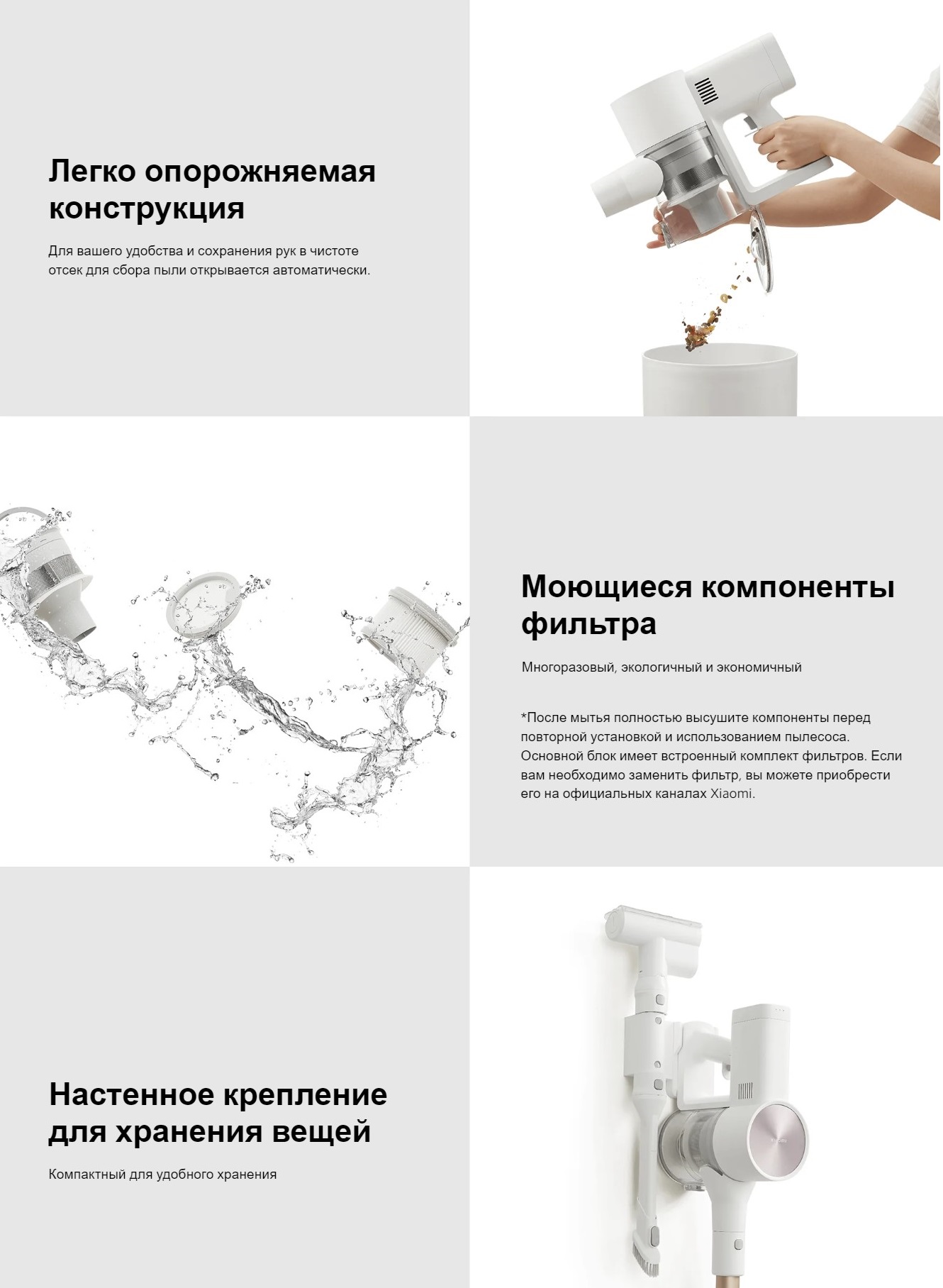 Легко опорожняемая конструкция

Для вашего удобства и сохранения рук в чистоте отсек для сбора пыли открывается автоматически.

Моющиеся компоненты фильтра

Многоразовый, экологичный и экономичный

*После мытья полностью высушите компоненты перед повторной установкой и использованием пылесоса. Основной блок имеет встроенный комплект фильтров. Если вам необходимо заменить фильтр, вы можете приобрести его на официальных каналах Xiaomi.

Настенное крепление для хранения вещей

Компактный для удобного хранения